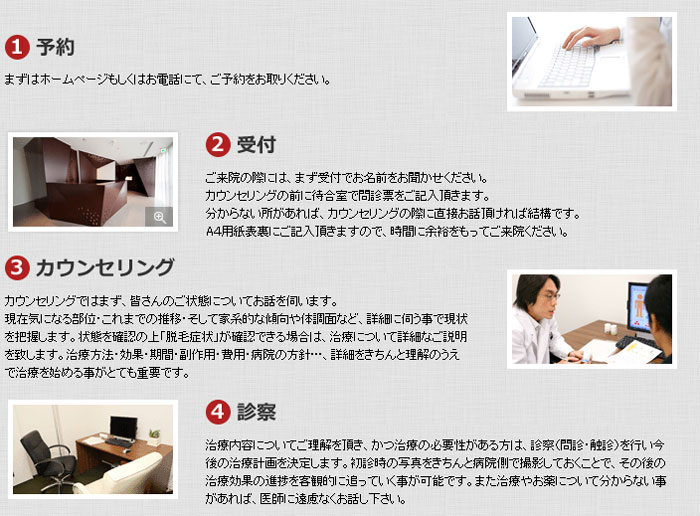 1 予約

まずはホームページもしくはお電話にて、ご予約をお取りください。

2 受付

ご来院の際には、まず受付でお名前をお聞かせください。
カウンセリングの前に待合室で問診票をご記入頂きます。
分からない所があれば、カウンセリングの際に直接お話頂ければ結構です。
A4用紙表裏にご記入頂きますので、時間に余裕をもってご来院ください。

3 カウンセリング

カウンセリングではまず、皆さんのご状態についてお話を伺います。
現在気になる部位・これまでの推移・そして家系的な傾向や体調面など、詳細に伺う事で現状を把握します。状態を確認の上「脱毛症状」が確認できる場合は、治療について詳細なご説明を致します。治療方法・効果・期間・副作用・費用・病院の方針…、詳細をきちんと理解のうえで治療を始める事がとても重要です。

4 診察

治療内容についてご理解を頂き、かつ治療の必要性がある方は、診察(問診・触診)を行い今後の治療計画を決定します。初診時の写真をきちんと病院側で撮影しておくことで、その後の治療効果の進捗を客観的に追っていく事が可能です。また治療やお薬について分からない事があれば、医師に遠慮なくお話し下さい。